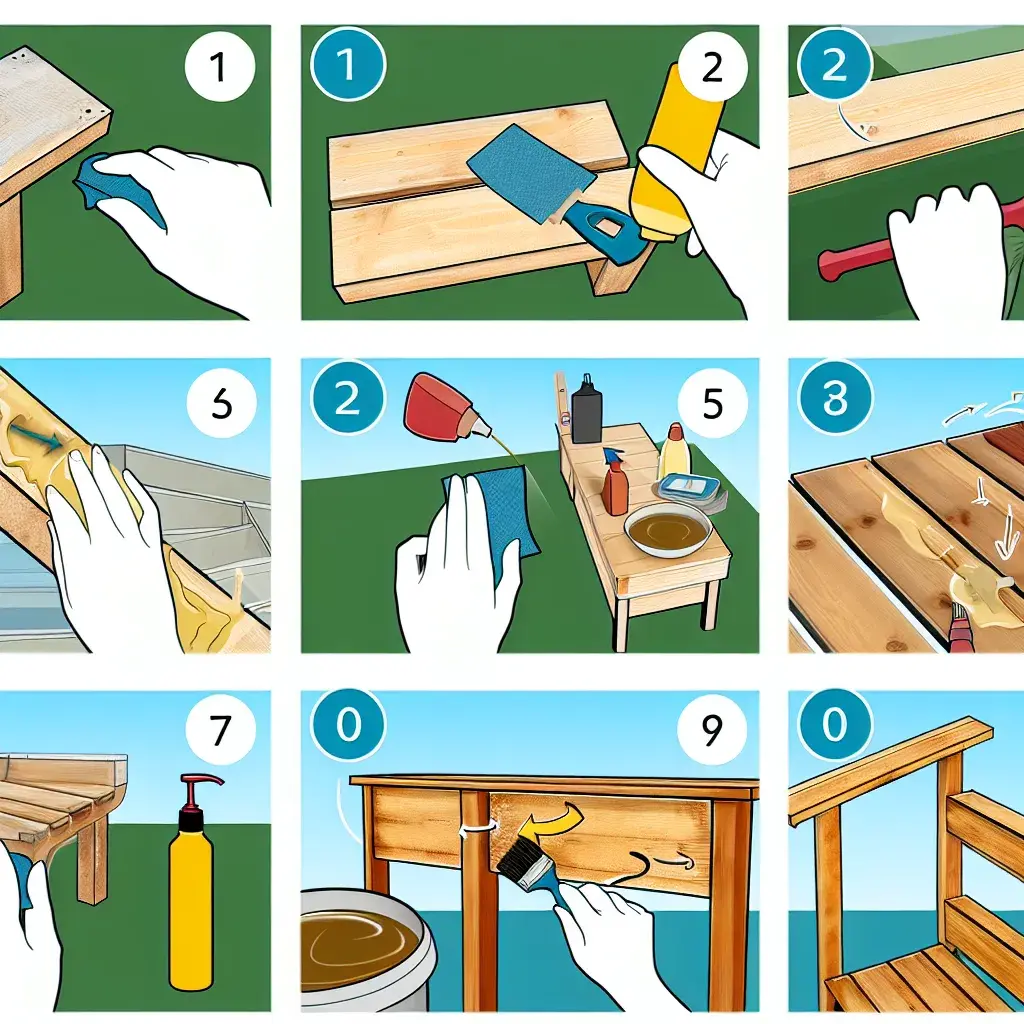 1

1

2

2

6

2

5

8

7

0

9

0